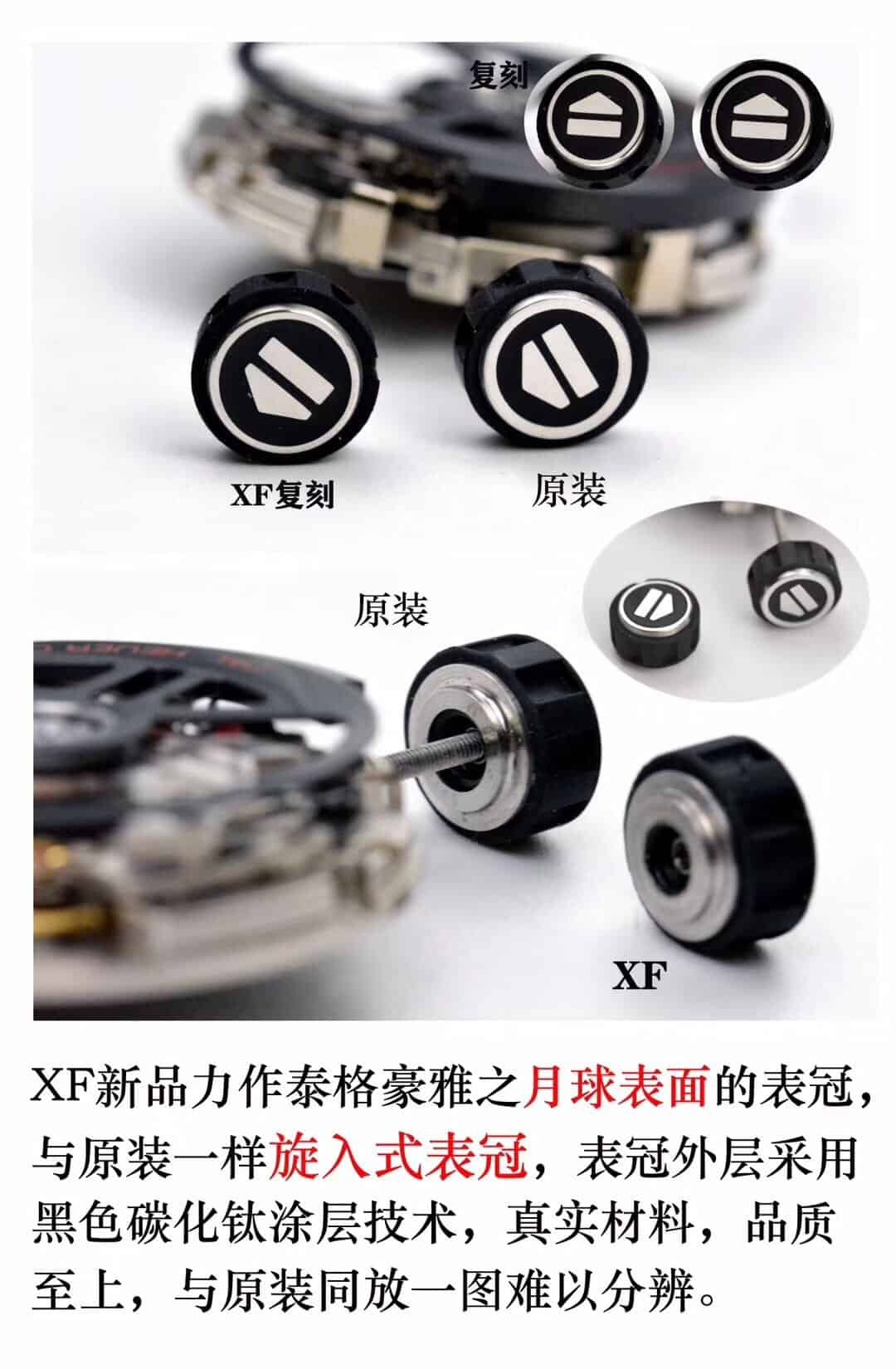 复刻

XF复刻

原装

原装

XF

XF新品力作泰格豪雅之月球表面的表冠，与原装一样旋入式表冠，表冠外层采用黑色碳化钛涂层技术，真实材料，品质至上，与原装同放一图难以分辨。